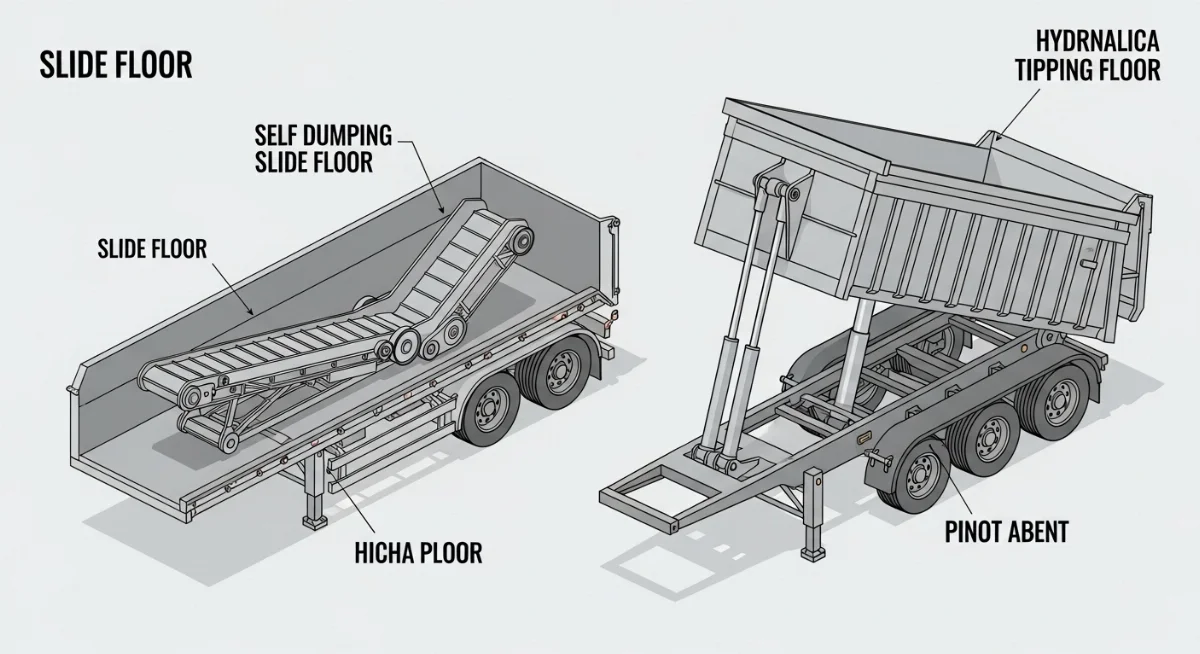 SLIDE FLOOR

SELF DUMPING
SLIDE FLOOR

SLIDE FLOOR

HICHA PLOOR

HYDRNALICA
TIPPING FLOOR

PINOT ABENT