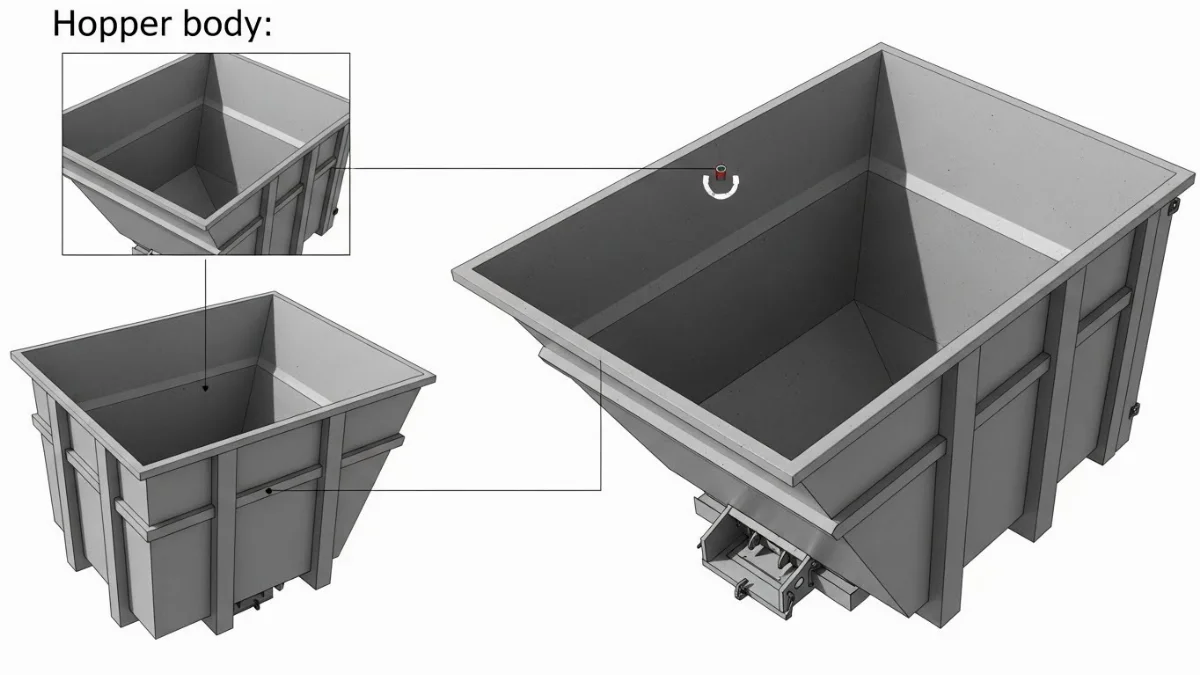 Hopper body: