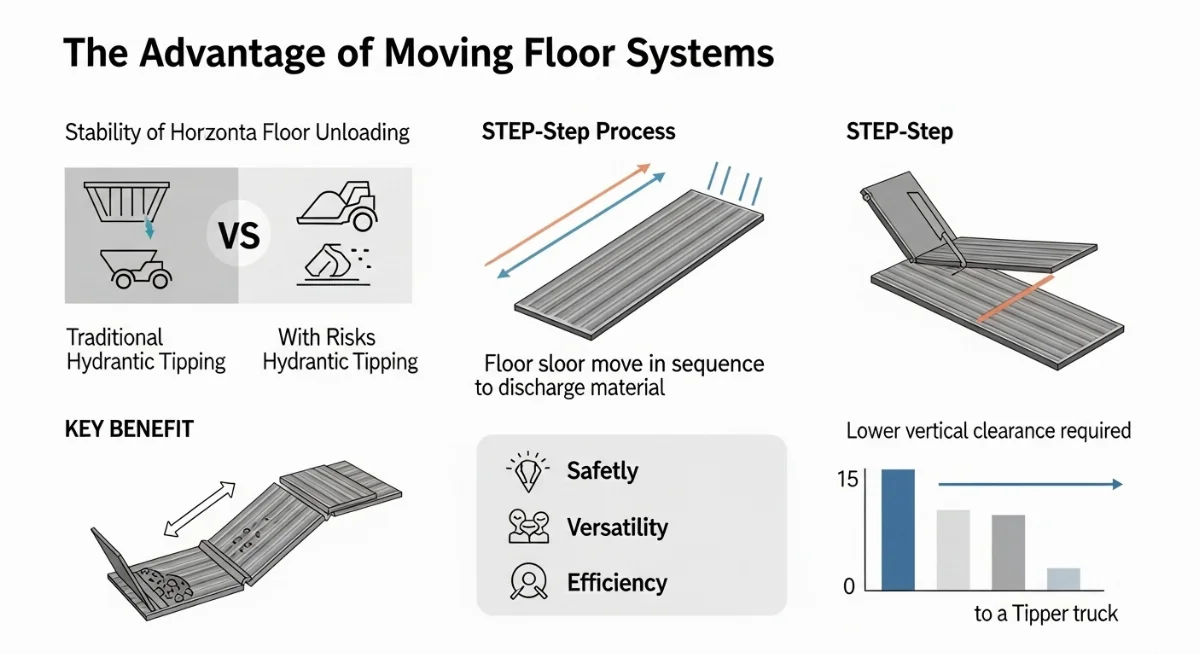 The Advantage of Moving Floor Systems

Stability of Horzonta Floor Unloading

VS

Traditional Hydrantic Tipping

With Risks Hydrantic Tipping

STEP-Step Process

Floor sloor move in sequence to discharge material

STEP-Step

KEY BENEFIT

Safetly

Versatility

Efficiency

Lower vertical clearance required

15

0

to a Tipper truck