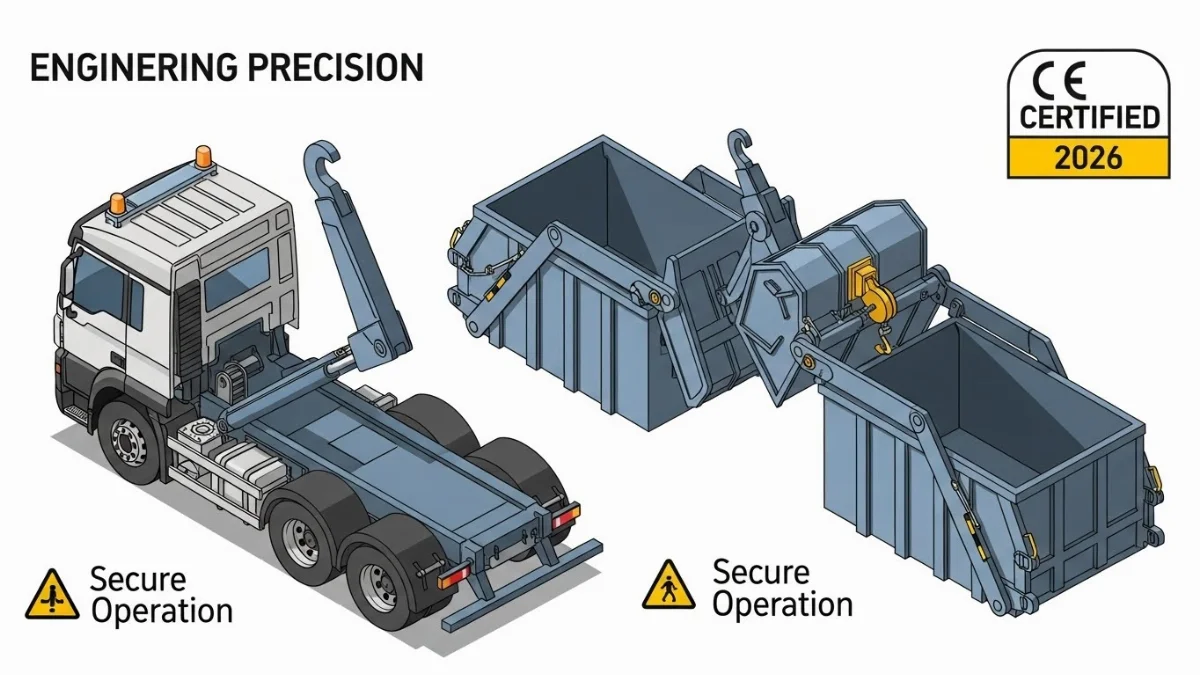 ENGINERING PRECISION

CE
CERTIFIED
2026

Secure Operation

Secure Operation