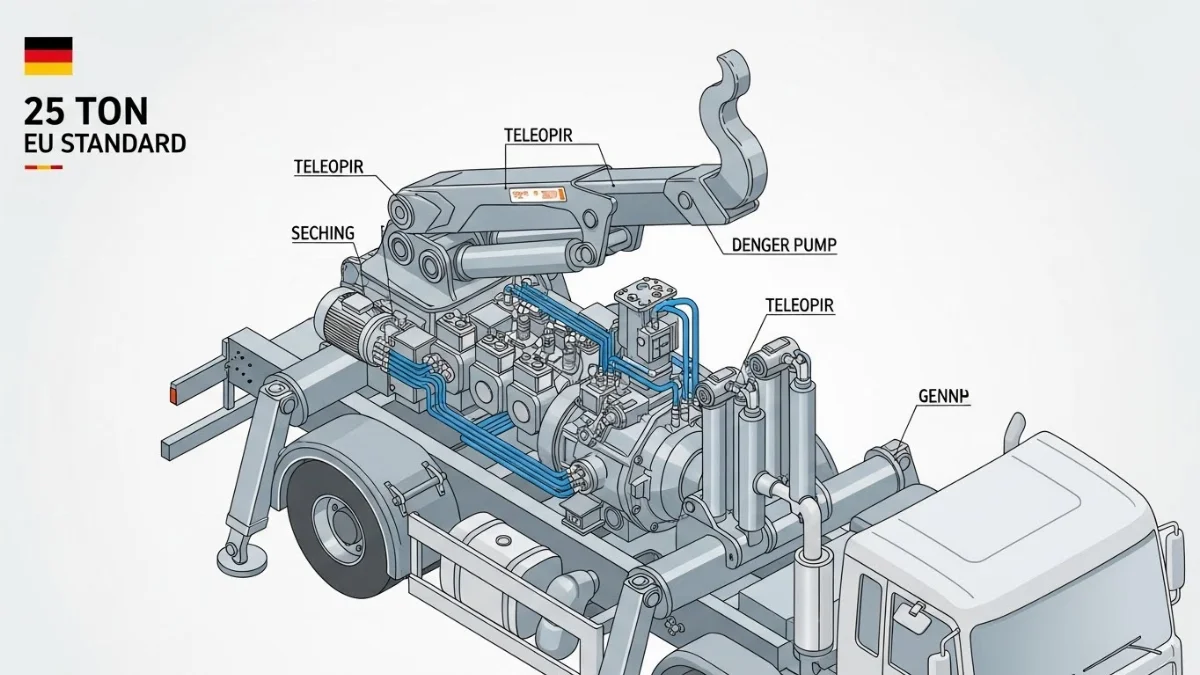 25 TON
EU STANDARD

TELEOPIR

TELEOPIR

SECHING

DENGER PUMP

TELEOPIR

GENNP